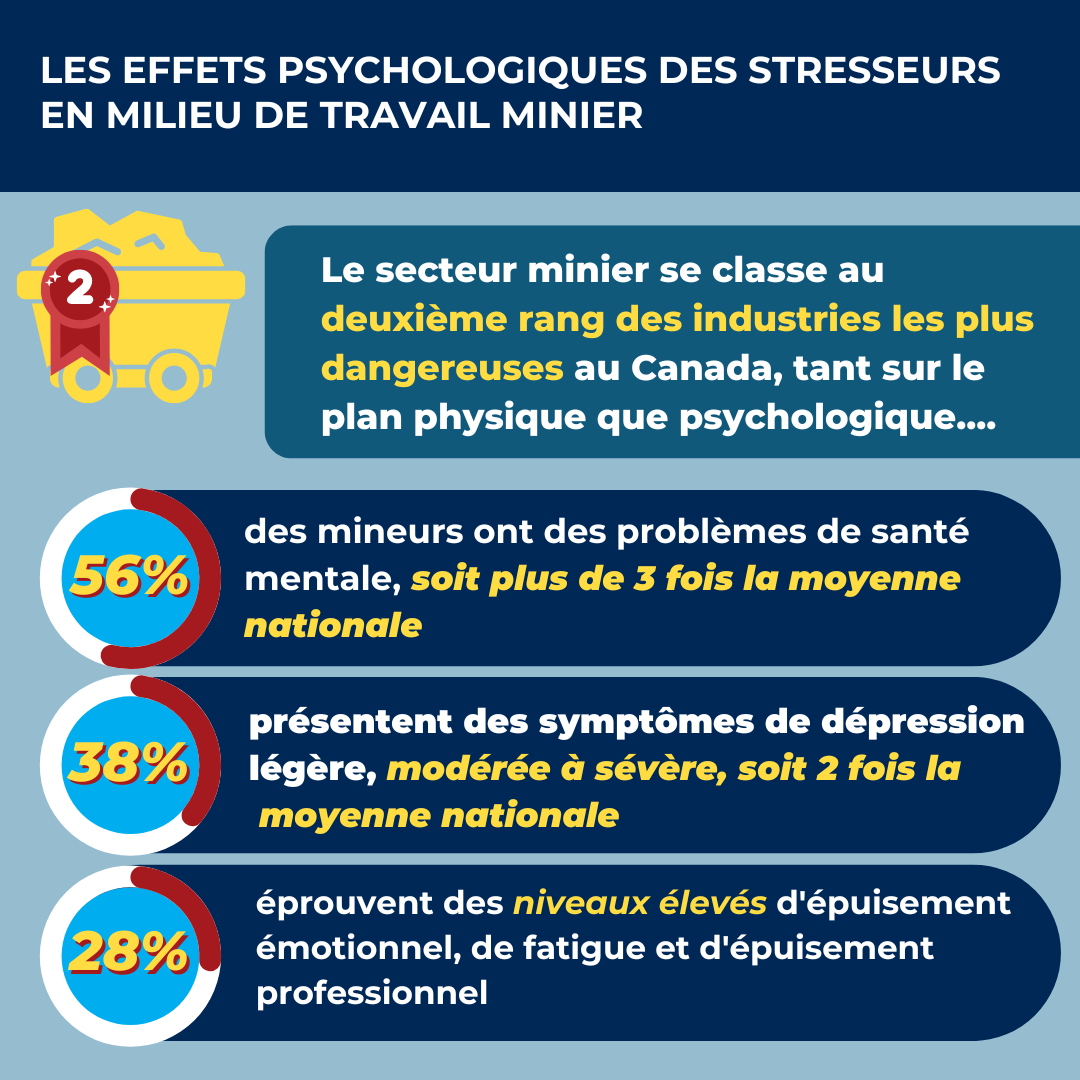 LES EFFETS PSYCHOLOGIQUES DES STRESSEURS EN MILIEU DE TRAVAIL MINIER

2

Le secteur minier se classe au deuxième rang des industries les plus dangereuses au Canada, tant sur le plan physique que psychologique....

56%

des mineurs ont des problèmes de santé mentale, soit plus de 3 fois la moyenne nationale

38%

présentent des symptômes de dépression légère, modérée à sévère, soit 2 fois la moyenne nationale

28%

éprouvent des niveaux élevés d'épuisement émotionnel, de fatigue et d'épuisement professionnel